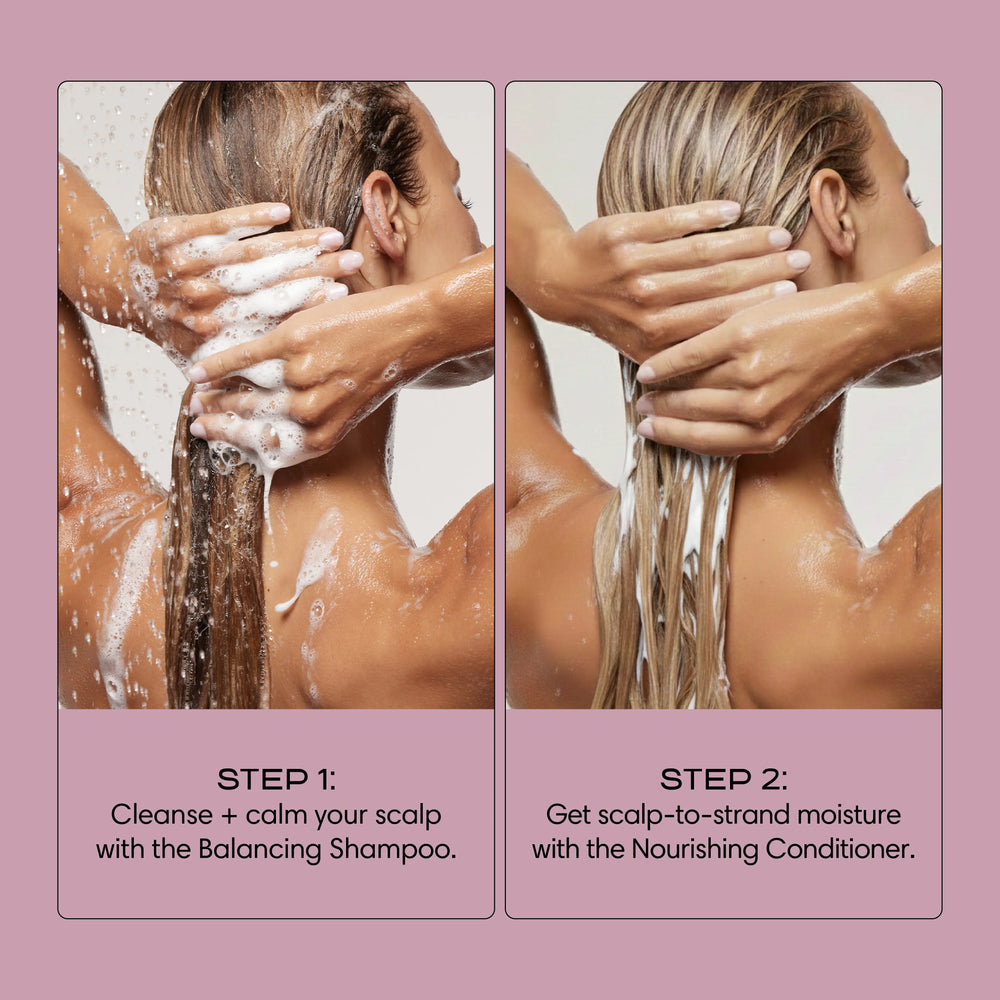 STEP 1:
Cleanse + calm your scalp with the Balancing Shampoo.

STEP 2:
Get scalp-to-strand moisture with the Nourishing Conditioner.